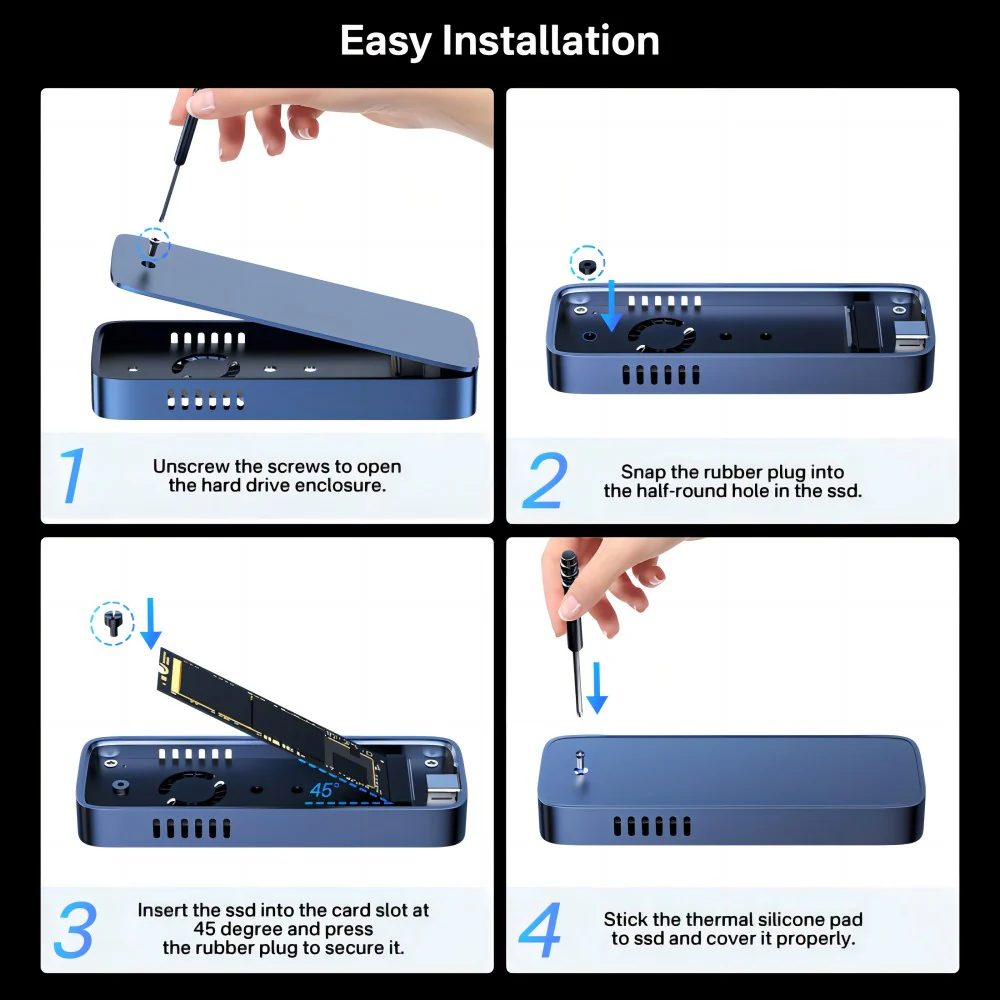 Easy Installation

1
Unscrew the screws to open the hard drive enclosure.

2
Snap the rubber plug into the half-round hole in the ssd.

45°

3
Insert the ssd into the card slot at 45 degree and press the rubber plug to secure it.

4
Stick the thermal silicone pad to ssd and cover it properly.