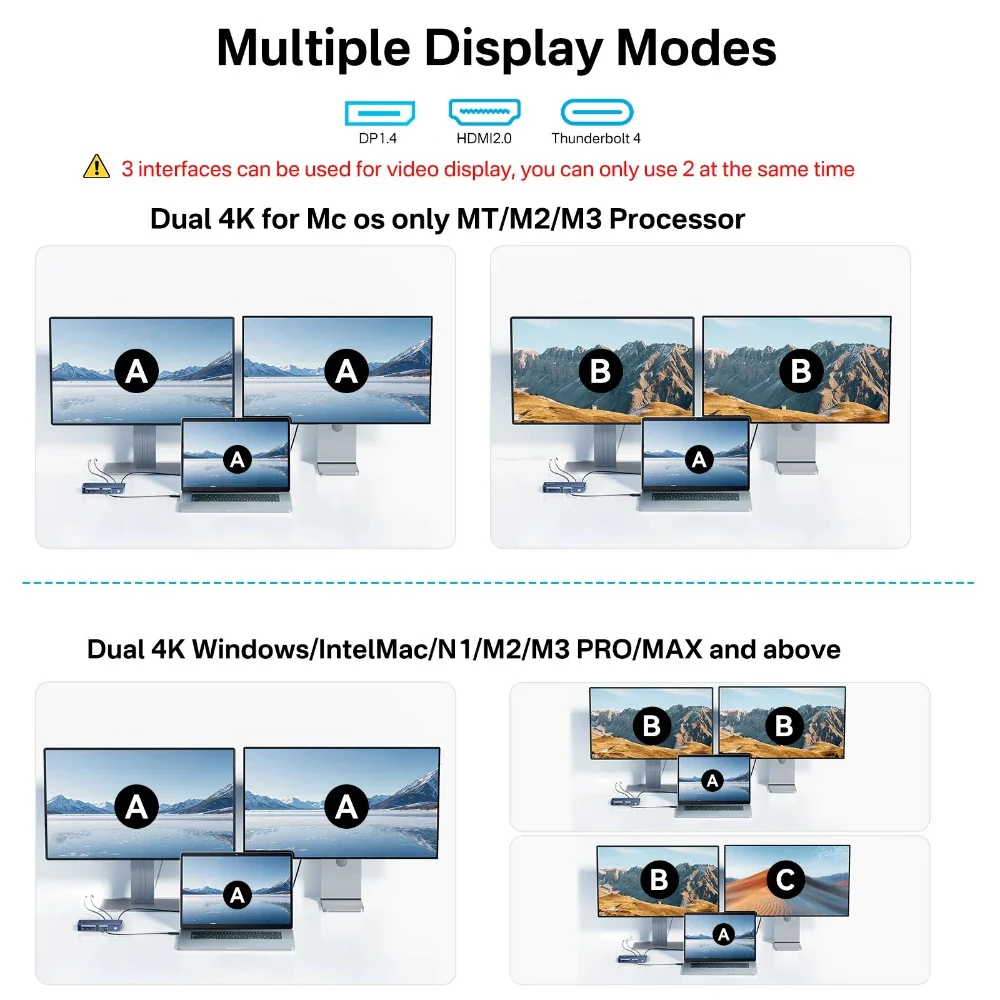 Multiple Display Modes

DP1.4
HDMI2.0
Thunderbolt 4

3 interfaces can be used for video display, you can only use 2 at the same time

Dual 4K for Mc os only MT/M2/M3 Processor

A A A

B B A

Dual 4K Windows/IntelMac/N1/M2/M3 PRO/MAX and above

A A A

B B A

B C A