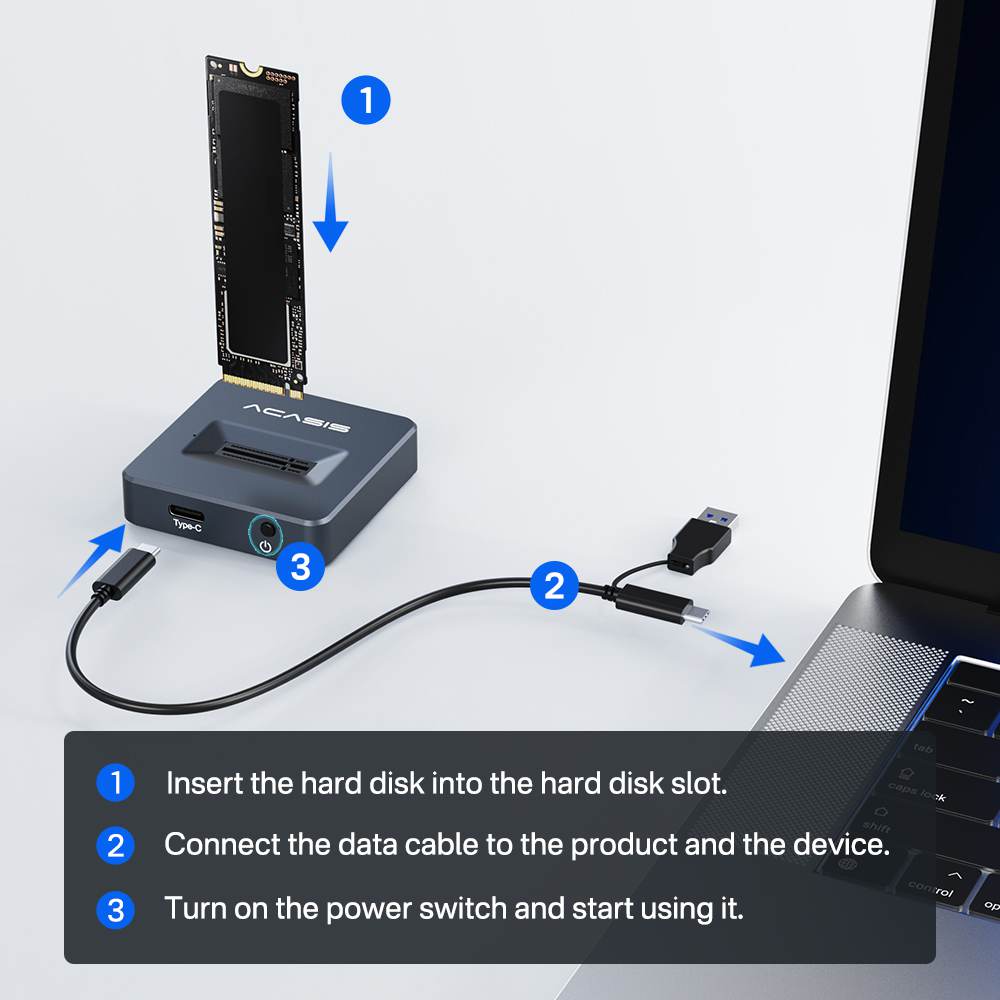 1

ACASIS

Type-C

3

2

~

tab

caps lock

shift

control

op

1 Insert the hard disk into the hard disk slot.

2 Connect the data cable to the product and the device.

3 Turn on the power switch and start using it.